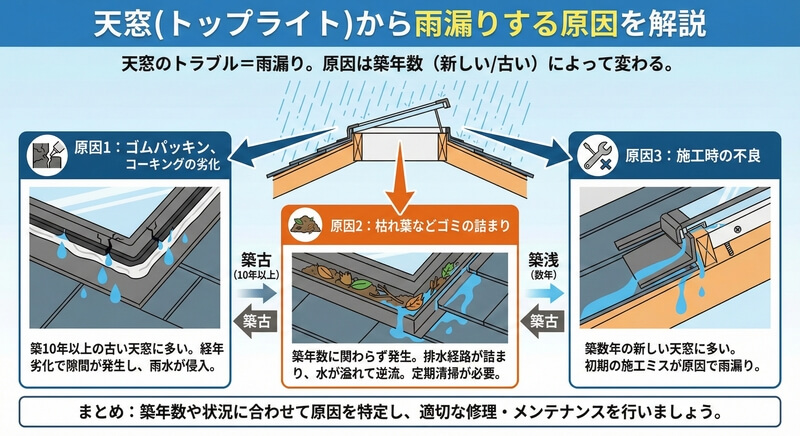 天窓(トップライト)から雨漏りする原因を解説

天窓のトラブル=雨漏り。原因は築年数（新しい/古い）によって変わる。

原因1：ゴムパッキン、コーキングの劣化

築10年以上の古い天窓に多い。経年劣化で隙間が発生し、雨水が侵入。

築古
(10年以上)

築古

原因2：枯れ葉などゴミの詰まり

築年数に関わらず発生。排水経路が詰まり、水が溢れて逆流。定期清掃が必要。

築浅
(数年)

築古

原因3：施工時の不良

築数年の新しい天窓に多い。初期の施工ミスが原因で雨漏り。

まとめ：築年数や状況に合わせて原因を特定し、適切な修理・メンテナンスを行いましょう。