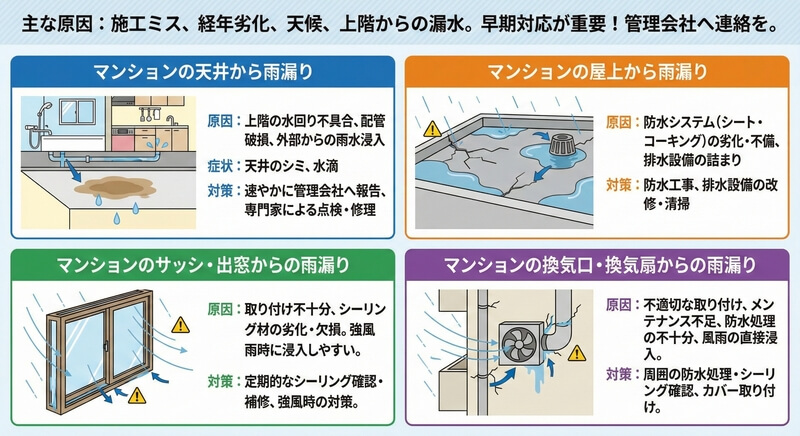 主な原因：施工ミス、経年劣化、天候、上階からの漏水。早期対応が重要！管理会社へ連絡を。

マンションの天井から雨漏り

原因：上階の水回り不具合、配管破損、外部からの雨水浸入
症状：天井のシミ、水滴
対策：速やかに管理会社へ報告、専門家による点検・修理

マンションの屋上から雨漏り

原因：防水システム（シート・コーキング）の劣化・不備、排水設備の詰まり
対策：防水工事、排水設備の改修・清掃

マンションのサッシ・出窓からの雨漏り

原因：取り付け不十分、シーリング材の劣化・欠損。強風雨時に浸入しやすい。
対策：定期的なシーリング確認・補修、強風時の対策。

マンションの換気口・換気扇からの雨漏り

原因：不適切な取り付け、メンテナンス不足、防水処理の不十分、風雨の直接浸入。
対策：周囲の防水処理・シーリング確認、カバー取り付け。