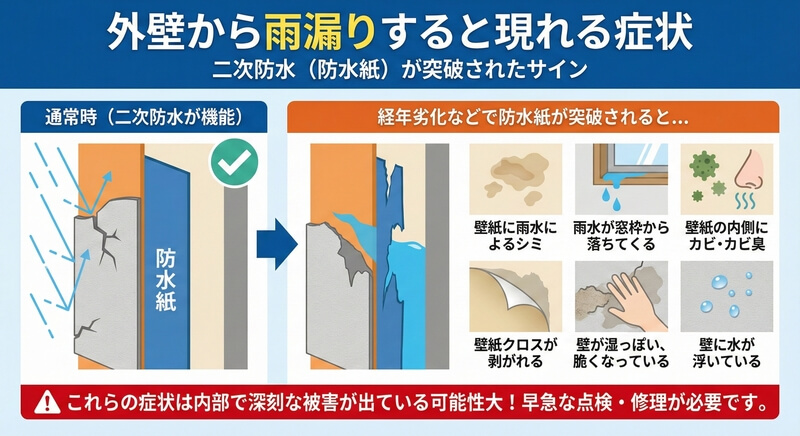 外壁から雨漏りすると現れる症状

二次防水（防水紙）が突破されたサイン

通常時（二次防水が機能）

防水紙

経年劣化などで防水紙が突破されると…

壁紙に雨水によるシミ

雨水が窓枠から落ちてくる

壁紙の内側にカビ・カビ臭

壁紙クロスが剥がれる

壁が湿っぽい、脆くなっている

壁に水が浮いている

これらの症状は内部で深刻な被害が出ている可能性大！早急な点検・修理が必要です。