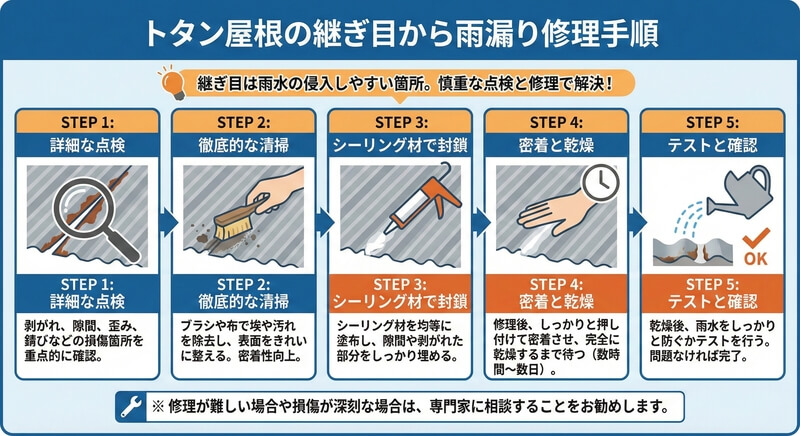 トタン屋根の継ぎ目から雨漏り修理手順

継ぎ目は雨水の侵入しやすい箇所。慎重な点検と修理で解決！

STEP 1:
詳細な点検

STEP 1:
詳細な点検

剥がれ、隙間、歪み、錆びなどの損傷箇所を重点的に確認。

STEP 2:
徹底的な清掃

STEP 2:
徹底的な清掃

ブラシや布で埃や汚れを除去し、表面をきれいに整える。密着性向上。

STEP 3:
シーリング材で封鎖

STEP 3:
シーリング材で封鎖

シーリング材を均等に塗布し、隙間や剥がれた部分をしっかり埋める。

STEP 4:
密着と乾燥

STEP 4:
密着と乾燥

修理後、しっかりと押し付けて密着させ、完全に乾燥するまで待つ（数時間〜数日）。

STEP 5:
テストと確認

OK

STEP 5:
テストと確認

乾燥後、雨水をしっかりと防ぐかテストを行う。問題なければ完了。

※ 修理が難しい場合や損傷が深刻な場合は、専門家に相談することをお勧めします。