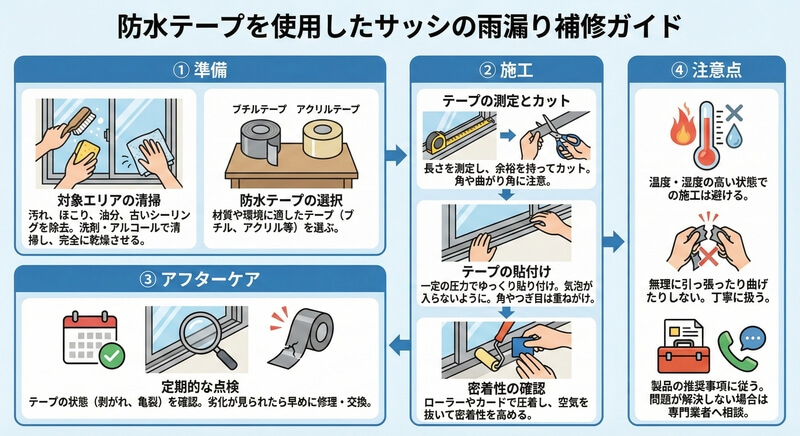 防水テープを使用したサッシの雨漏り補修ガイド

① 準備

対象エリアの清掃
汚れ、ほこり、油分、古いシーリングを除去。洗剤・アルコールで清掃し、完全に乾燥させる。

ブチルテープ　アクリルテープ

防水テープの選択
材質や環境に適したテープ（ブチル、アクリル等）を選ぶ。

② 施工

テープの測定とカット
長さを測定し、余裕を持ってカット。角や曲がり角に注意。

テープの貼付け
一定の圧力でゆっくり貼り付け。気泡が入らないように。角やつぎ目は重ねがけ。

密着性の確認
ローラーやカードで圧着し、空気を抜いて密着性を高める。

③ アフターケア

定期的な点検
テープの状態（剥がれ、亀裂）を確認。劣化が見られたら早めに修理・交換。

④ 注意点

温度・湿度の高い状態での施工は避ける。

無理に引っ張ったり曲げたりしない。丁寧に扱う。

製品の推奨事項に従う。問題が解決しない場合は専門業者へ相談。