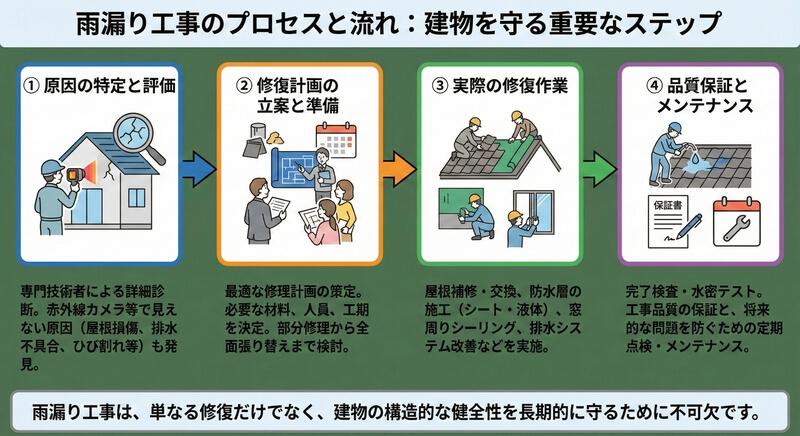 雨漏り工事のプロセスと流れ：建物を守る重要なステップ

① 原因の特定と評価

専門技術者による詳細診断。赤外線カメラ等で見えない原因（屋根損傷、排水不具合、ひび割れ等）も発見。

② 修復計画の立案と準備

最適な修理計画の策定。必要な材料、人員、工期を決定。部分修理から全面張り替えまで検討。

③ 実際の修復作業

屋根補修・交換、防水層の施工（シート・液体）、窓周りシーリング、排水システム改善などを実施。

④ 品質保証とメンテナンス

保証書

完了検査・水密テスト。工事品質の保証と、将来的な問題を防ぐための定期点検・メンテナンス。

雨漏り工事は、単なる修復だけでなく、建物の構造的な健全性を長期的に守るために不可欠です。