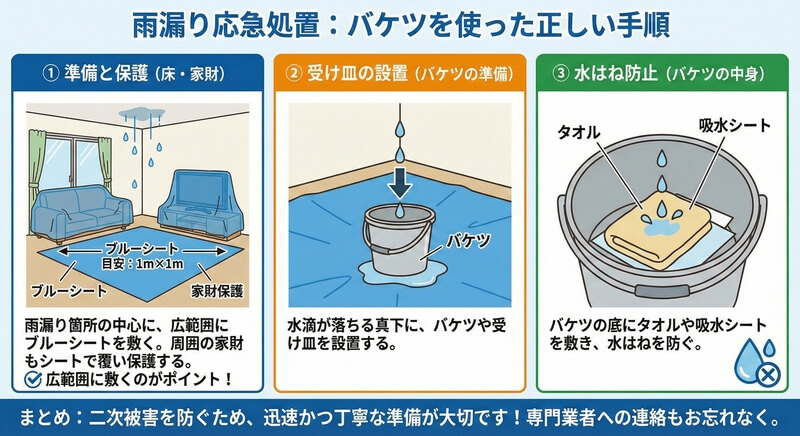 雨漏り応急処置：バケツを使った正しい手順

① 準備と保護（床・家財）

ブルーシート
目安：1m×1m
ブルーシート
家財保護

雨漏り箇所の中心に、広範囲にブルーシートを敷く。周囲の家財もシートで覆い保護する。
広範囲に敷くのがポイント！

② 受け皿の設置（バケツの準備）

バケツ

水滴が落ちる真下に、バケツや受け皿を設置する。

③ 水はね防止（バケツの中身）

タオル
吸水シート

バケツの底にタオルや吸水シートを敷き、水はねを防ぐ。

まとめ：二次被害を防ぐため、迅速かつ丁寧な準備が大切です！専門業者への連絡もお忘れなく。