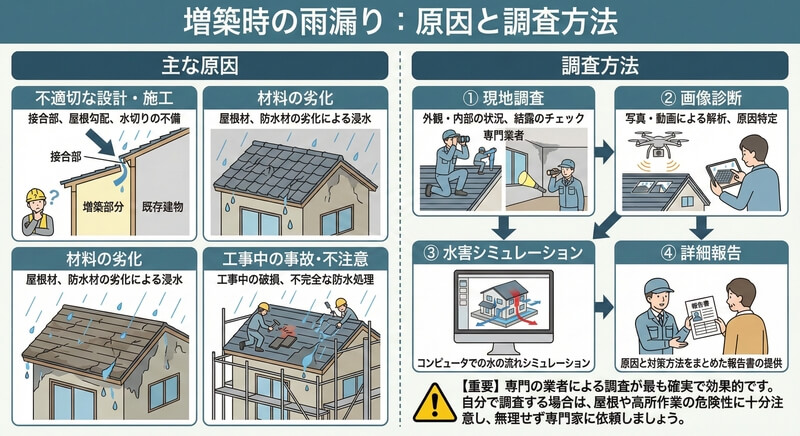 増築時の雨漏り：原因と調査方法

主な原因

不適切な設計・施工
接合部、屋根勾配、水切りの不備
接合部
増築部分
既存建物

材料の劣化
屋根材、防水材の劣化による浸水

材料の劣化
屋根材、防水材の劣化による浸水

工事中の事故・不注意
工事中の破損、不完全な防水処理

調査方法

① 現地調査
外観・内部の状況、結露のチェック
専門業者

② 画像診断
写真・動画による解析、原因特定

③ 水害シミュレーション
コンピュータでの水の流れシミュレーション

④ 詳細報告
報告書
原因と対策方法をまとめた報告書の提供

【重要】専門の業者による調査が最も確実で効果的です。自分で調査する場合は、屋根や高所作業の危険性に十分注意し、無理せず専門家に依頼しましょう。