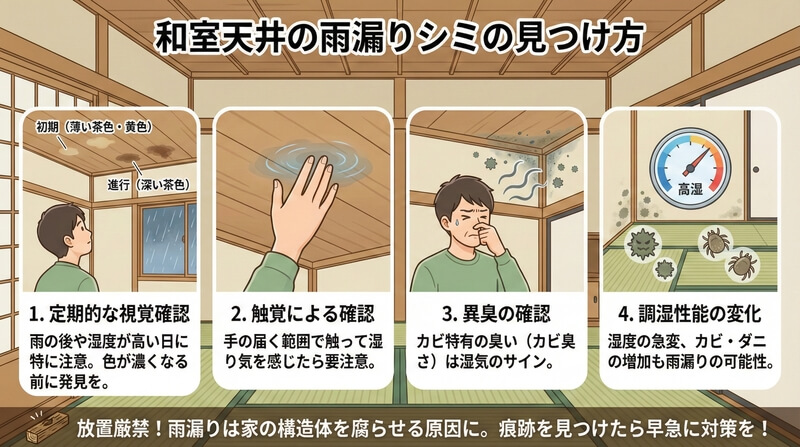 和室天井の雨漏りシミの見つけ方

初期（薄い茶色・黄色）
進行（深い茶色）

1. 定期的な視覚確認
雨の後や湿度が高い日に特に注意。色が濃くなる前に発見を。

2. 触覚による確認
手の届く範囲で触って湿り気を感じたら要注意。

3. 異臭の確認
カビ特有の臭い（カビ臭さ）は湿気のサイン。

高湿

4. 調湿性能の変化
湿度の急変、カビ・ダニの増加も雨漏りの可能性。

放置厳禁！雨漏りは家の構造体を腐らせる原因に。痕跡を見つけたら早急に対策を！