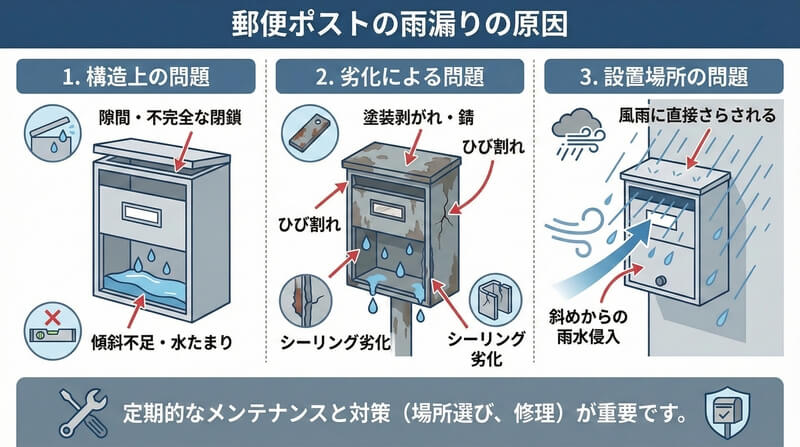 郵便ポストの雨漏りの原因

1. 構造上の問題

隙間・不完全な閉鎖

傾斜不足・水たまり

2. 劣化による問題

塗装剥がれ・錆

ひび割れ

ひび割れ

シーリング劣化

シーリング劣化

3. 設置場所の問題

風雨に直接さらされる

斜めからの雨水侵入

定期的なメンテナンスと対策（場所選び、修理）が重要です。