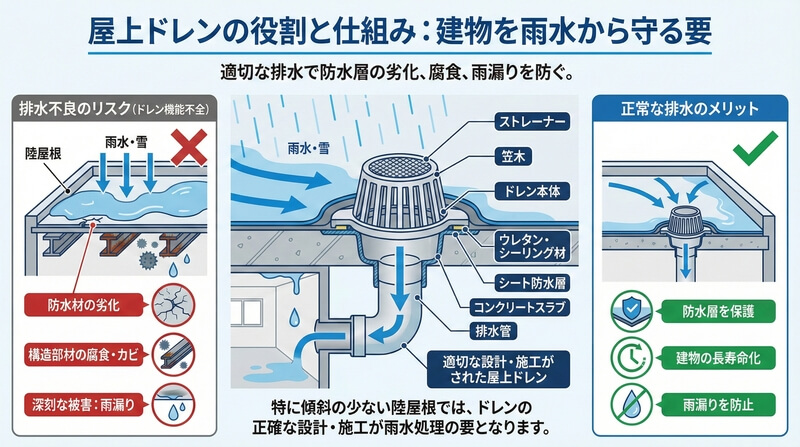 屋上ドレンの役割と仕組み：建物を雨水から守る要

適切な排水で防水層の劣化、腐食、雨漏りを防ぐ。

排水不良のリスク（ドレン機能不全）

陸屋根

雨水・雪

防水材の劣化

構造部材の腐食・カビ

深刻な被害：雨漏り

雨水・雪

ストレーナー

笠木

ドレン本体

ウレタン・シーリング材

シート防水層

コンクリートスラブ

排水管

適切な設計・施工がされた屋上ドレン

特に傾斜の少ない陸屋根では、ドレンの正確な設計・施工が雨水処理の要となります。

正常な排水のメリット

防水層を保護

建物の長寿命化

雨漏りを防止