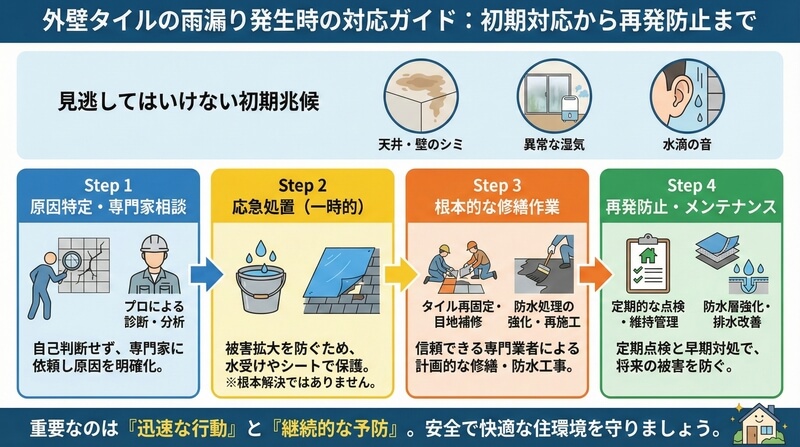 外壁タイルの雨漏り発生時の対応ガイド：初期対応から再発防止まで

見逃してはいけない初期兆候

天井・壁のシミ

異常な湿気

水滴の音

Step 1
原因特定・専門家相談

プロによる診断・分析

自己判断せず、専門家に依頼し原因を明確化。

Step 2
応急処置（一時的）

被害拡大を防ぐため、水受けやシートで保護。
※根本解決ではありません。

Step 3
根本的な修繕作業

タイル再固定・目地補修

防水処理の強化・再施工

信頼できる専門業者による計画的な修繕・防水工事。

Step 4
再発防止・メンテナンス

定期的な点検・維持管理

防水層強化・排水改善

定期点検と早期対処で、将来の被害を防ぐ。

重要なのは『迅速な行動』と『継続的な予防』。安全で快適な住環境を守りましょう。