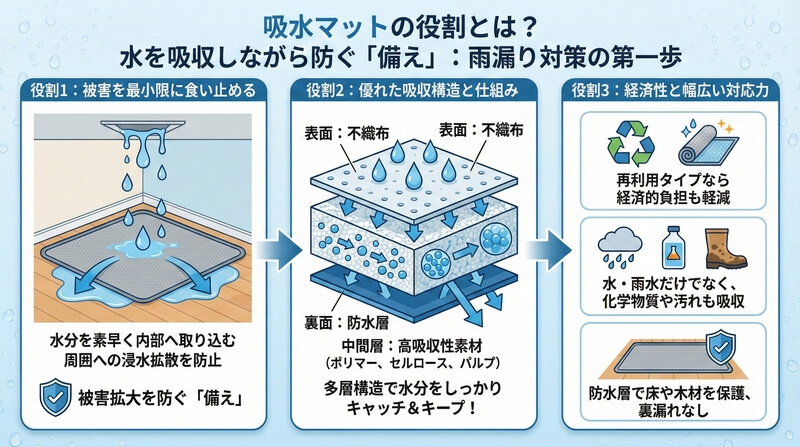 吸水マットの役割とは？
水を吸収しながら防ぐ「備え」：雨漏り対策の第一歩

役割1：被害を最小限に食い止める

水分を素早く内部へ取り込む
周囲への浸水拡散を防止

被害拡大を防ぐ「備え」

役割2：優れた吸収構造と仕組み

表面：不織布
表面：不織布

裏面：防水層

中間層：高吸収性素材
（ポリマー、セルロース、パルプ）

多層構造で水分をしっかり
キャッチ＆キープ！

役割3：経済性と幅広い対応力

再利用タイプなら
経済的負担も軽減

水・雨水だけでなく、
化学物質や汚れも吸収

防水層で床や木材を保護、
裏漏れなし