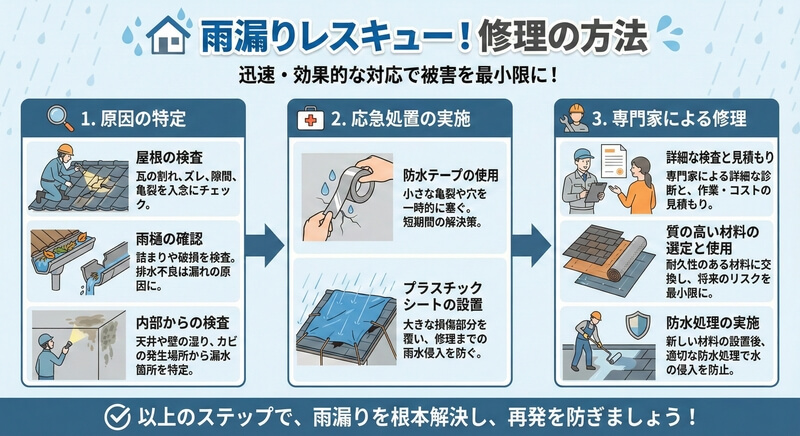 雨漏りレスキュー！修理の方法

迅速・効果的な対応で被害を最小限に！

1. 原因の特定

屋根の検査
瓦の割れ、ズレ、隙間、亀裂を入念にチェック。

雨樋の確認
詰まりや破損を検査。排水不良は漏れの原因に。

内部からの検査
天井や壁の湿り、カビの発生場所から漏水箇所を特定。

2. 応急処置の実施

防水テープの使用
小さな亀裂や穴を一時的に塞ぐ。短期間の解決策。

プラスチックシートの設置
大きな損傷部分を覆い、修理までの雨水侵入を防ぐ。

3. 専門家による修理

詳細な検査と見積もり
専門家による詳細な診断と、作業・コストの見積もり。

質の高い材料の選定と使用
耐久性のある材料に交換し、将来のリスクを最小限に。

防水処理の実施
新しい材料の設置後、適切な防水処理で水の侵入を防止。

以上のステップで、雨漏りを根本解決し、再発を防ぎましょう！