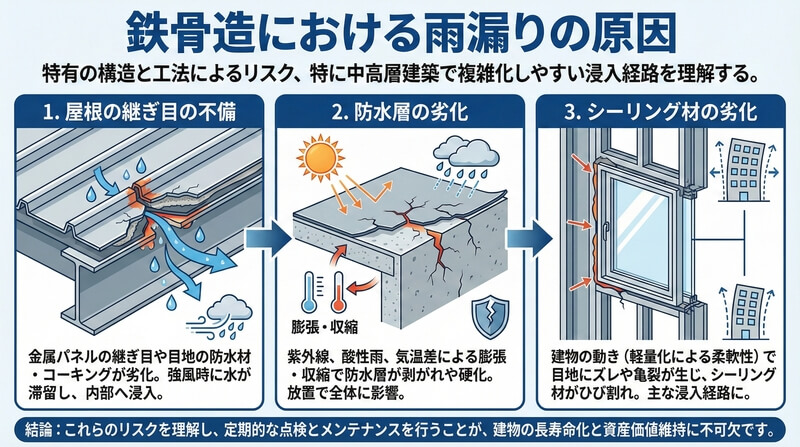 鉄骨造における雨漏りの原因

特有の構造と工法によるリスク、特に中高層建築で複雑化しやすい浸入経路を理解する。

1. 屋根の継ぎ目の不備

金属パネルの継ぎ目や目地の防水材・コーキングが劣化。強風時に水が滞留し、内部へ浸入。

2. 防水層の劣化

膨張・収縮

紫外線、酸性雨、気温差による膨張・収縮で防水層が剥がれや硬化。放置で全体に影響。

3. シーリング材の劣化

建物の動き（軽量化による柔軟性）で目地にズレや亀裂が生じ、シーリング材がひび割れ。主な浸入経路に。

結論：これらのリスクを理解し、定期的な点検とメンテナンスを行うことが、建物の長寿命化と資産価値維持に不可欠です。