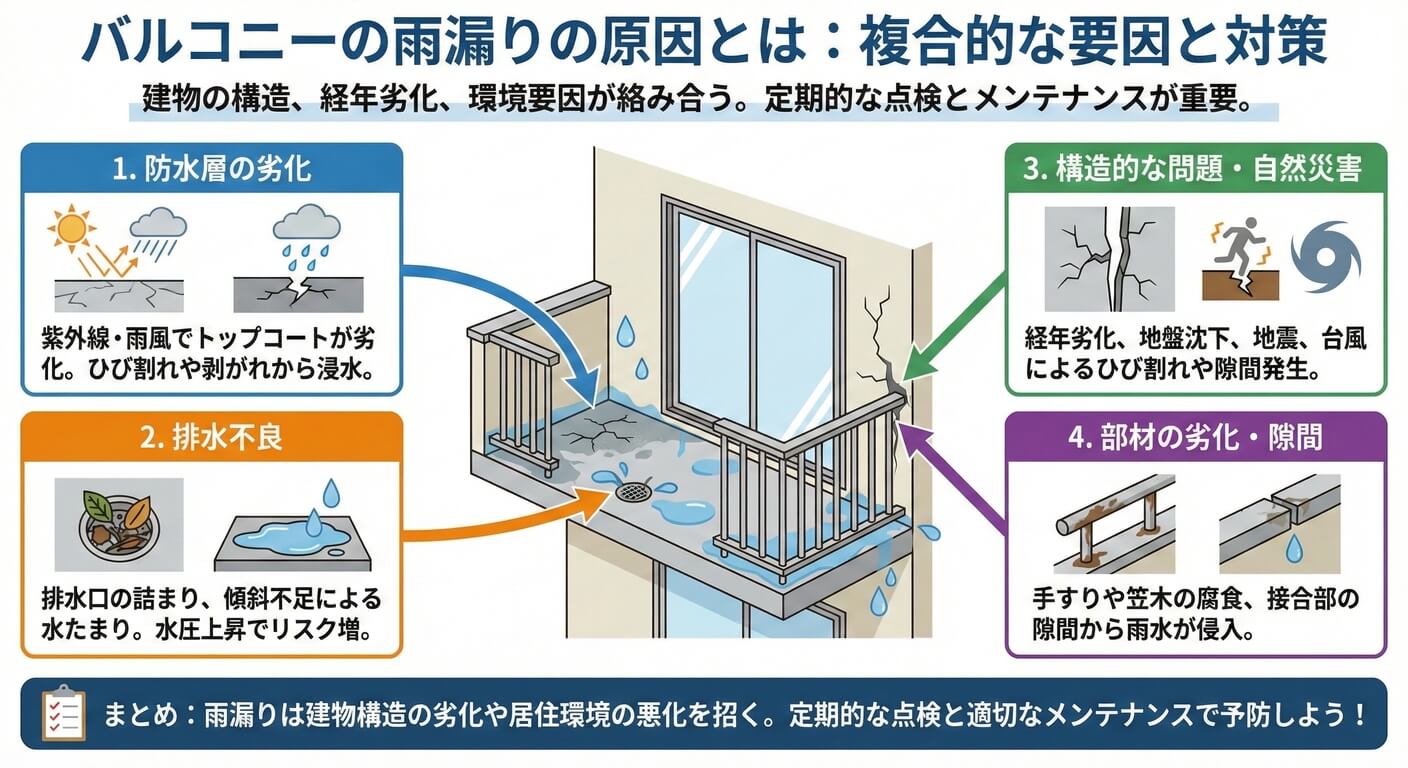 バルコニーの雨漏りの原因とは：複合的な要因と対策

建物の構造、経年劣化、環境要因が絡み合う。定期的な点検とメンテナンスが重要。

1. 防水層の劣化

紫外線・雨風でトップコートが劣化。ひび割れや剥がれから浸水。

2. 排水不良

排水口の詰まり、傾斜不足による水たまり。水圧上昇でリスク増。

3. 構造的な問題・自然災害

経年劣化、地盤沈下、地震、台風によるひび割れや隙間発生。

4. 部材の劣化・隙間

手すりや笠木の腐食、接合部の隙間から雨水が侵入。

まとめ：雨漏りは建物構造の劣化や居住環境の悪化を招く。定期的な点検と適切なメンテナンスで予防しよう！