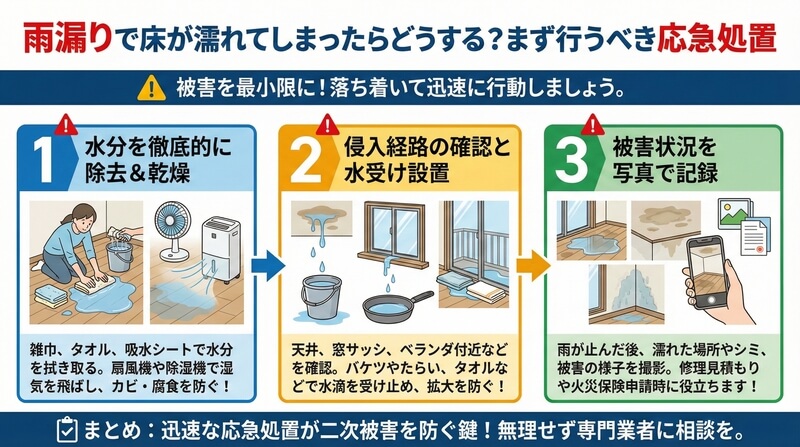 雨漏りで床が濡れてしまったらどうする？まず行うべき応急処置

被害を最小限に！落ち着いて迅速に行動しましょう。

1 水分を徹底的に除去＆乾燥

雑巾、タオル、吸水シートで水分を拭き取る。扇風機や除湿機で湿気を飛ばし、カビ・腐食を防ぐ！

2 侵入経路の確認と水受け設置

天井、窓サッシ、ベランダ付近などを確認。バケツやたらい、タオルなどで水滴を受け止め、拡大を防ぐ！

3 被害状況を写真で記録

雨が止んだ後、濡れた場所やシミ、被害の様子を撮影。修理見積もりや火災保険申請時に役立ちます！

まとめ：迅速な応急処置が二次被害を防ぐ鍵！無理せず専門業者に相談を。