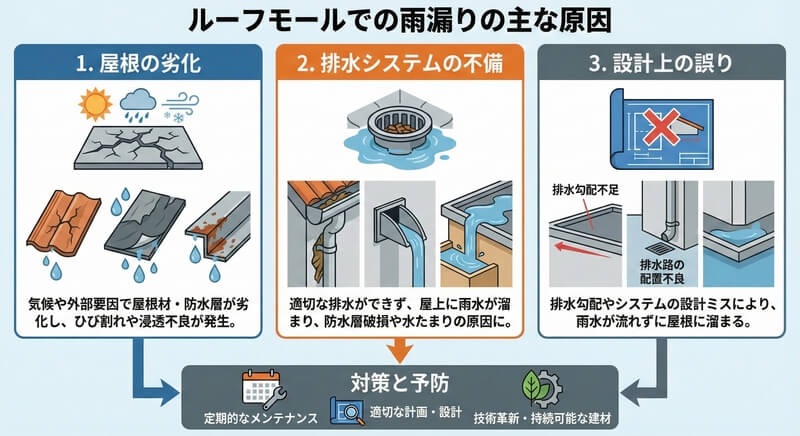 ルーフモールでの雨漏りの主な原因

1. 屋根の劣化

気候や外部要因で屋根材・防水層が劣化し、ひび割れや浸透不良が発生。

2. 排水システムの不備

適切な排水ができず、屋上に雨水が溜まり、防水層破損や水たまりの原因に。

3. 設計上の誤り

排水勾配不足

排水路の配置不良

排水勾配やシステムの設計ミスにより、雨水が流れずに屋根に溜まる。

対策と予防

定期的なメンテナンス

適切な計画・設計

技術革新・持続可能な建材