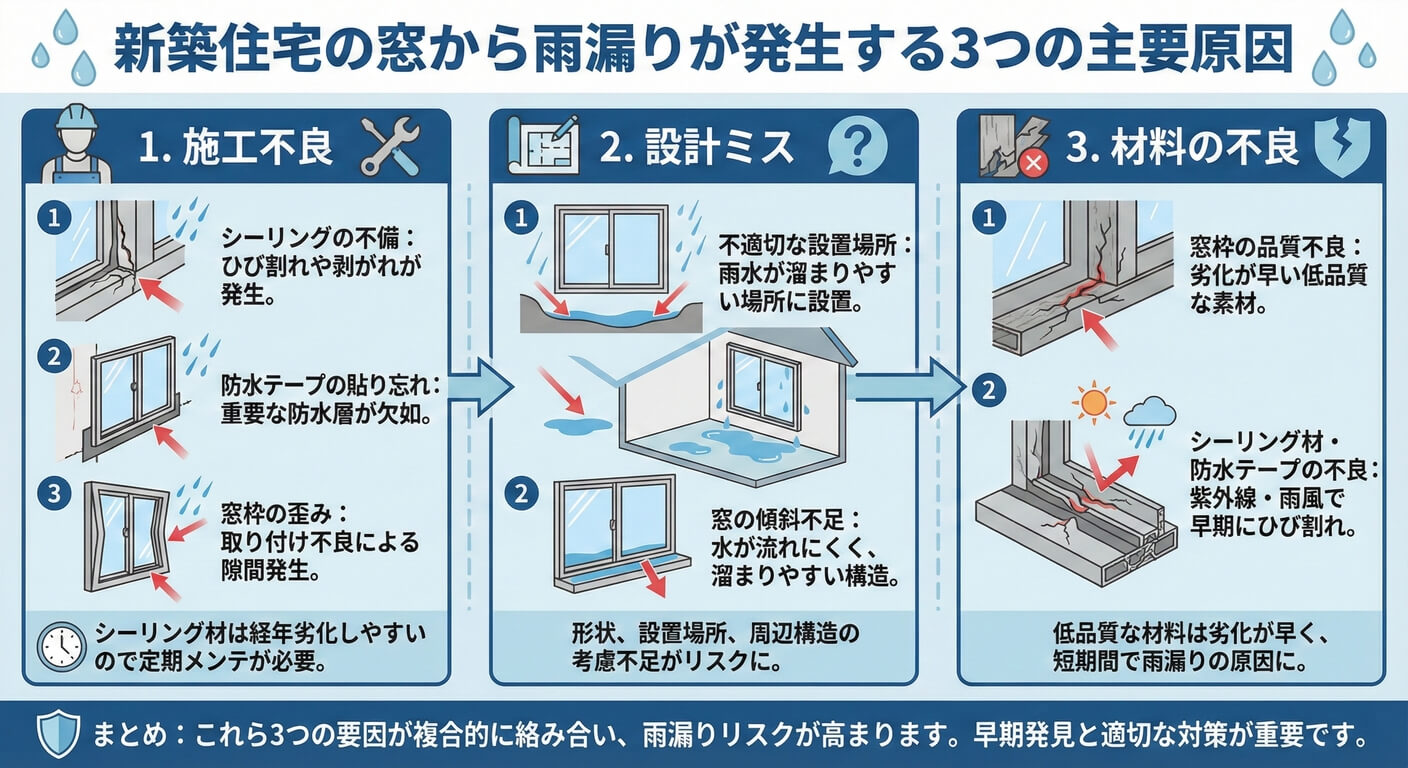 新築住宅の窓から雨漏りが発生する3つの主要原因

1. 施工不良

1
シーリングの不備：ひび割れや剥がれが発生。

2
防水テープの貼り忘れ：重要な防水層が欠如。

3
窓枠の歪み：取り付け不良による隙間発生。

シーリング材は経年劣化しやすいので定期メンテが必要。

2. 設計ミス

1
不適切な設置場所：雨水が溜まりやすい場所に設置。

2
窓の傾斜不足：水が流れにくく、溜まりやすい構造。

形状、設置場所、周辺構造の考慮不足がリスクに。

3. 材料の不良

1
窓枠の品質不良：劣化が早い低品質な素材。

2
シーリング材・防水テープの不良：紫外線・雨風で早期にひび割れ。

低品質な材料は劣化が早く、短期間で雨漏りの原因に。

まとめ：これら3つの要因が複合的に絡み合い、雨漏りリスクが高まります。早期発見と適切な対策が重要です。