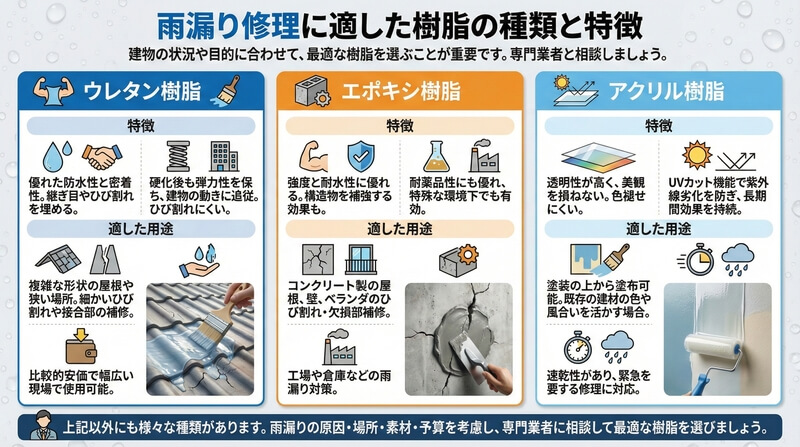 雨漏り修理に適した樹脂の種類と特徴

建物の状況や目的に合わせて、最適な樹脂を選ぶことが重要です。専門業者と相談しましょう。

ウレタン樹脂

特徴

優れた防水性と密着性。継ぎ目やひび割れを埋める。

硬化後も弾力性を保ち、建物の動きに追従。ひび割れにくい。

適した用途

複雑な形状の屋根や狭い場所。細かいひび割れや接合部の補修。

比較的安価で幅広い現場で使用可能。

エポキシ樹脂

特徴

強度と耐水性に優れる。構造物を補強する効果も。

耐薬品性にも優れ、特殊な環境下でも有効。

適した用途

コンクリート製の屋根、壁、ベランダのひび割れ・欠損部補修。

工場や倉庫などの雨漏り対策。

アクリル樹脂

特徴

透明性が高く、美観を損ねない。色褪せにくい。

UVカット機能で紫外線劣化を防ぎ、長期間効果を持続。

適した用途

塗装の上から塗布可能。既存の建材の色や風合いを活かす場合。

速乾性があり、緊急を要する修理に対応。

上記以外にも様々な種類があります。雨漏りの原因・場所・素材・予算を考慮し、専門業者に相談して最適な樹脂を選びましょう。