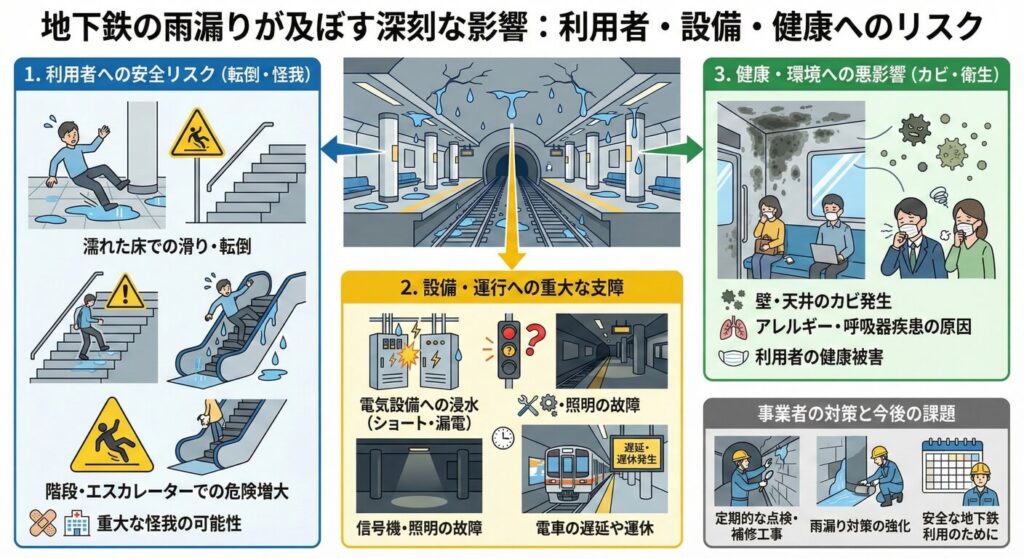 地下鉄の雨漏りが及ぼす深刻な影響：利用者・設備・健康へのリスク

1. 利用者への安全リスク（転倒・怪我）

濡れた床での滑り・転倒

階段・エスカレーターでの危険増大

重大な怪我の可能性

2. 設備・運行への重大な支障

電気設備への浸水（ショート・漏電）

・照明の故障

信号機・照明の故障

遅延・運休発生

電車の遅延や運休

3. 健康・環境への悪影響（カビ・衛生）

壁・天井のカビ発生

アレルギー・呼吸器疾患の原因

利用者の健康被害

事業者の対策と今後の課題

定期的な点検・補修工事

雨漏り対策の強化

安全な地下鉄利用のために