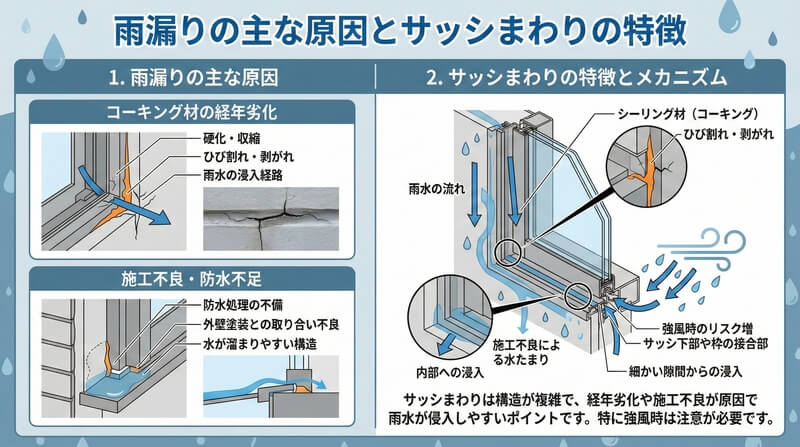 雨漏りの主な原因とサッシまわりの特徴

1. 雨漏りの主な原因

コーキング材の経年劣化

硬化・収縮
ひび割れ・剥がれ
雨水の浸入経路

施工不良・防水不足

防水処理の不備
外壁塗装との取り合い不良
水が溜まりやすい構造

2. サッシまわりの特徴とメカニズム

シーリング材（コーキング）
ひび割れ・剥がれ

雨水の流れ

強風時のリスク増
サッシ下部や枠の接合部
細かい隙間からの浸入

施工不良による水たまり

内部への浸入

サッシまわりは構造が複雑で、経年劣化や施工不良が原因で雨水が侵入しやすいポイントです。特に強風時は注意が必要です。