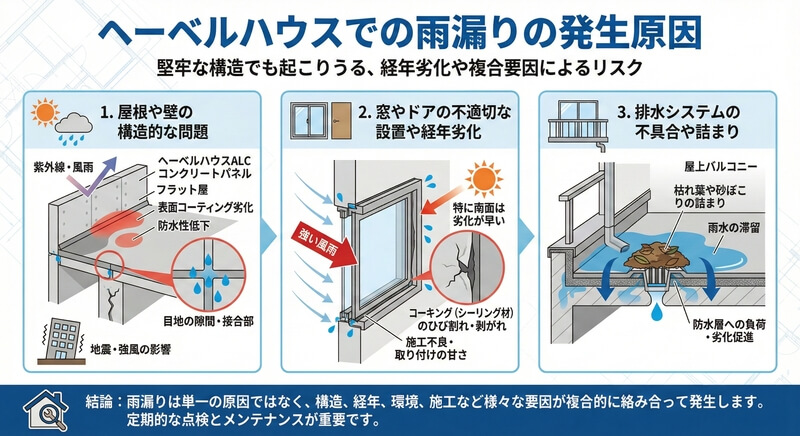 ヘーベルハウスでの雨漏りの発生原因

堅牢な構造でも起こりうる、経年劣化や複合要因によるリスク

1. 屋根や壁の構造的な問題

紫外線・風雨

ヘーベルハウスALCコンクリートパネル

フラット屋

表面コーティング劣化

防水性低下

目地の隙間・接合部

地震・強風の影響

2. 窓やドアの不適切な設置や経年劣化

強い風雨

特に南面は劣化が早い

コーキング（シーリング材）のひび割れ・剥がれ

施工不良・取り付けの甘さ

3. 排水システムの不具合や詰まり

屋上バルコニー

枯れ葉や砂ぼこりの詰まり

雨水の滞留

防水層への負荷・劣化促進

結論：雨漏りは単一の原因ではなく、構造、経年、環境、施工など様々な要因が複合的に絡み合って発生します。定期的な点検とメンテナンスが重要です。