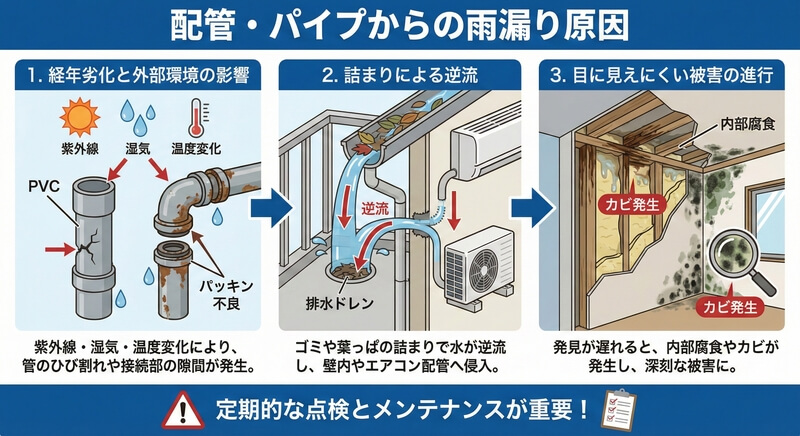 配管・パイプからの雨漏り原因

1. 経年劣化と外部環境の影響

紫外線

湿気

温度変化

PVC

パッキン不良

紫外線・湿気・温度変化により、管のひび割れや接続部の隙間が発生。

2. 詰まりによる逆流

逆流

排水ドレン

ゴミや葉っぱの詰まりで水が逆流し、壁内やエアコン配管へ侵入。

3. 目に見えにくい被害の進行

内部腐食

カビ発生

カビ発生

発見が遅れると、内部腐食やカビが発生し、深刻な被害に。

定期的な点検とメンテナンスが重要！