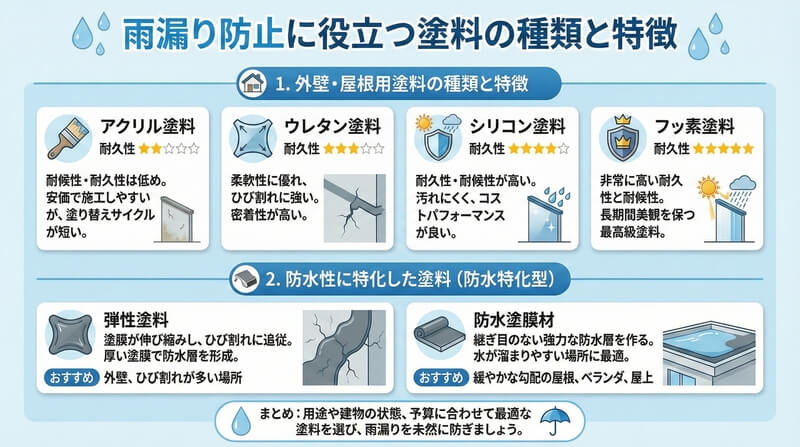 雨漏り防止に役立つ塗料の種類と特徴

1. 外壁・屋根用塗料の種類と特徴

アクリル塗料
耐久性 ★★☆☆☆
耐候性・耐久性は低め。安価で施工しやすいが、塗り替えサイクルが短い。

ウレタン塗料
耐久性 ★★★☆☆
柔軟性に優れ、ひび割れに強い。密着性が高い。

シリコン塗料
耐久性 ★★★★☆
耐久性・耐候性が高い。汚れにくく、コストパフォーマンスが良い。

フッ素塗料
耐久性 ★★★★★
非常に高い耐久性と耐候性。長期間美観を保つ最高級塗料。

2. 防水性に特化した塗料（防水特化型）

弾性塗料
塗膜が伸び縮みし、ひび割れに追従。厚い塗膜で防水層を形成。
おすすめ 外壁、ひび割れが多い場所

防水塗膜材
継ぎ目のない強力な防水層を作る。水が溜まりやすい場所に最適。
おすすめ 緩やかな勾配の屋根、ベランダ、屋上

まとめ：用途や建物の状態、予算に合わせて最適な塗料を選び、雨漏りを未然に防ぎましょう。