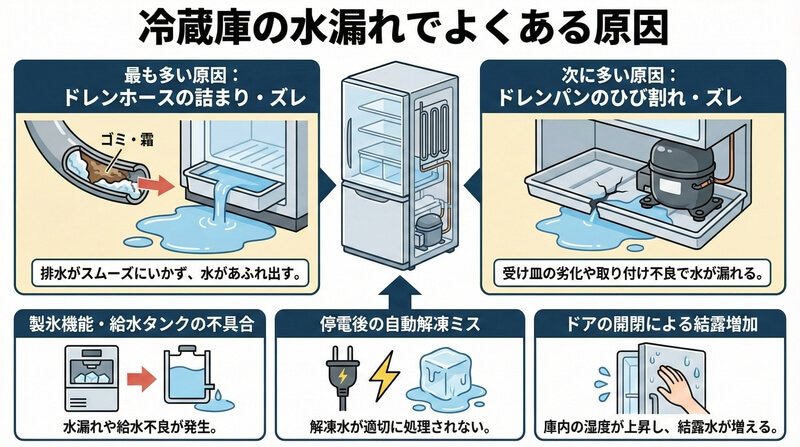 冷蔵庫の水漏れでよくある原因

最も多い原因：
ドレンホースの詰まり・ズレ

ゴミ・霜

排水がスムーズにいかず、水があふれ出す。

次に多い原因：
ドレンパンのひび割れ・ズレ

受け皿の劣化や取り付け不良で水が漏れる。

製氷機能・給水タンクの不具合

水漏れや給水不良が発生。

停電後の自動解凍ミス

解凍水が適切に処理されない。

ドアの開閉による結露増加

庫内の湿度が上昇し、結露水が増える。