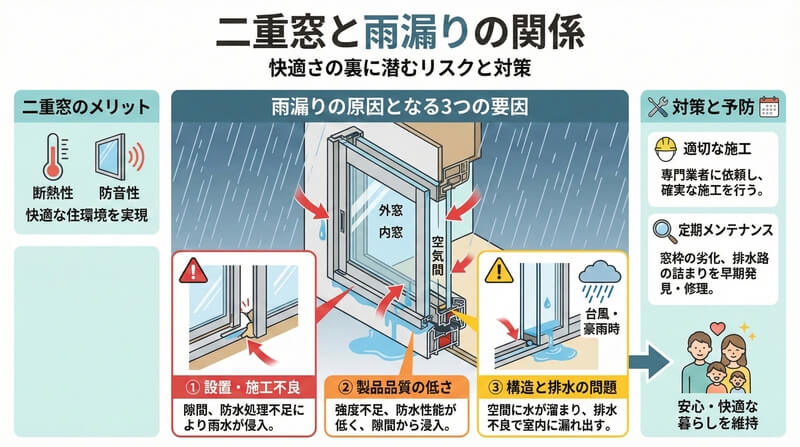 二重窓と雨漏りの関係
快適さの裏に潜むリスクと対策

二重窓のメリット
断熱性
防音性
快適な住環境を実現

雨漏りの原因となる3つの要因
外窓
内窓
空気間

台風・豪雨時

① 設置・施工不良
隙間、防水処理不足により雨水が侵入。

② 製品品質の低さ
強度不足、防水性能が低く、隙間から浸入。

③ 構造と排水の問題
空間に水が溜まり、排水不良で室内に漏れ出す。

対策と予防
適切な施工
専門業者に依頼し、確実な施工を行う。

定期メンテナンス
窓枠の劣化、排水路の詰まりを早期発見・修理。

安心・快適な暮らしを維持