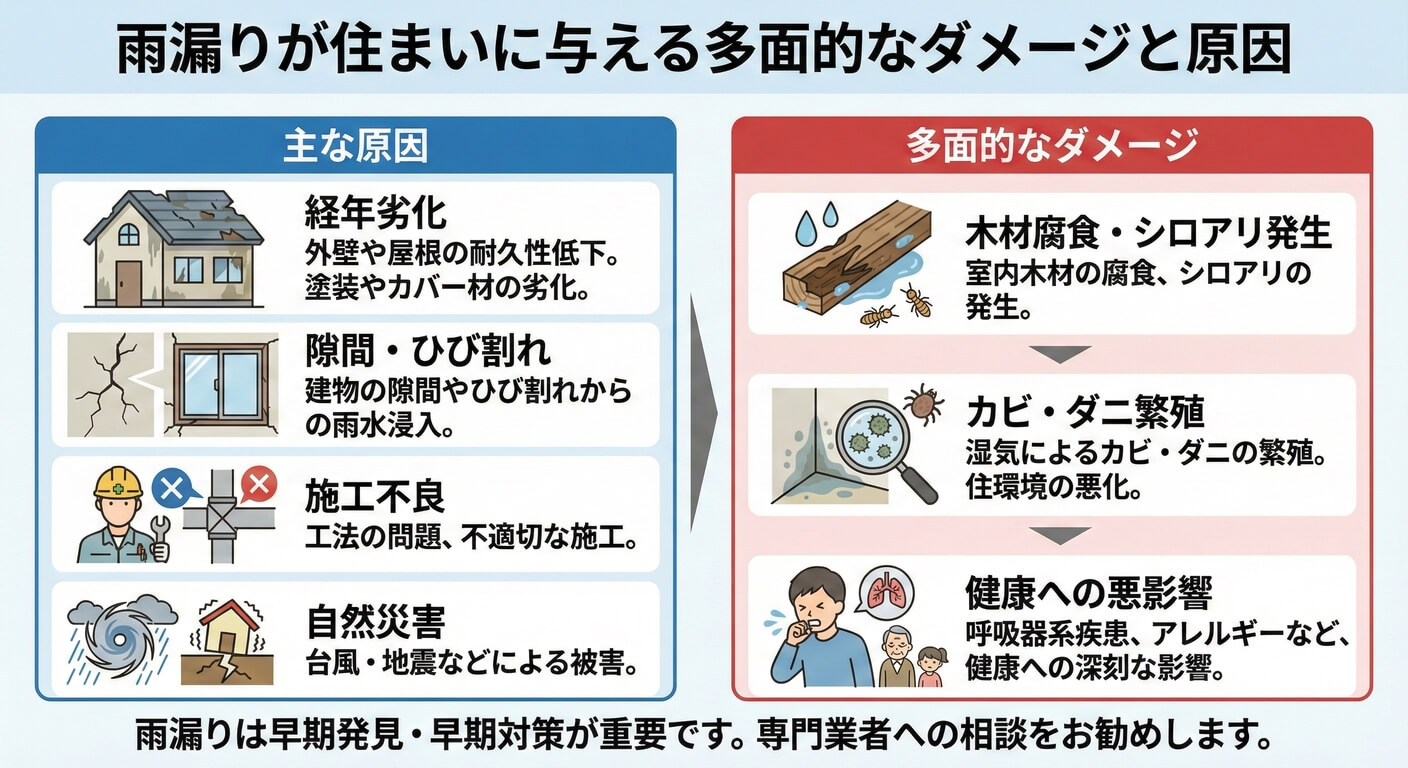 雨漏りが住まいに与える多面的なダメージと原因

主な原因

経年劣化
外壁や屋根の耐久性低下。塗装やカバー材の劣化。

隙間・ひび割れ
建物の隙間やひび割れからの雨水浸入。

施工不良
工法の問題、不適切な施工。

自然災害
台風・地震などによる被害。

多面的なダメージ

木材腐食・シロアリ発生
室内木材の腐食、シロアリの発生。

カビ・ダニ繁殖
湿気によるカビ・ダニの繁殖。住環境の悪化。

健康への悪影響
呼吸器系疾患、アレルギーなど、健康への深刻な影響。

雨漏りは早期発見・早期対策が重要です。専門業者への相談をお勧めします。