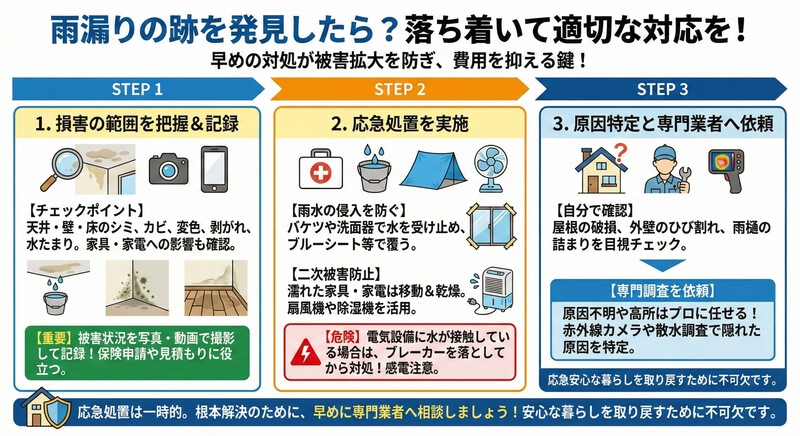 雨漏りの跡を発見したら？落ち着いて適切な対応を！

早めの対処が被害拡大を防ぎ、費用を抑える鍵！

STEP 1

1. 損害の範囲を把握＆記録

【チェックポイント】
天井・壁・床のシミ、カビ、変色、剥がれ、水たまり。家具・家電への影響も確認。

【重要】被害状況を写真・動画で撮影して記録！保険申請や見積もりに役立つ。

STEP 2

2. 応急処置を実施

【雨水の侵入を防ぐ】
バケツや洗面器で水を受け止め、ブルーシート等で覆う。

【二次被害防止】
濡れた家具・家電は移動＆乾燥。扇風機や除湿機を活用。

【危険】電気設備に水が接触している場合は、ブレーカーを落としてから対処！感電注意。

STEP 3

3. 原因特定と専門業者へ依頼

【自分で確認】
屋根の破損、外壁のひび割れ、雨樋の詰まりを目視チェック。

【専門調査を依頼】
原因不明や高所はプロに任せる！赤外線カメラや散水調査で隠れた原因を特定。

応急安心な暮らしを取り戻すために不可欠です。

応急処置は一時的。根本解決のために、早めに専門業者へ相談しましょう！安心な暮らしを取り戻すために不可欠です。