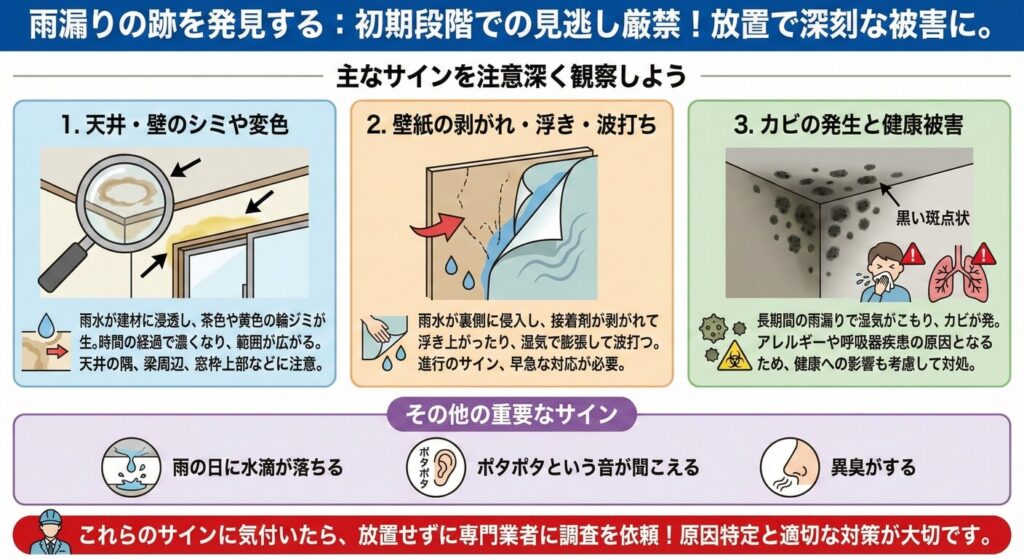 雨漏りの跡を発見する：初期段階での見逃し厳禁！放置で深刻な被害に。

主なサインを注意深く観察しよう

1. 天井・壁のシミや変色

雨水が建材に浸透し、茶色や黄色の輪ジミが生。時間の経過で濃くなり、範囲が広がる。天井の隅、梁周辺、窓枠上部などに注意。

2. 壁紙の剥がれ・浮き・波打ち

雨水が裏側に侵入し、接着剤が剥がれて浮き上がったり、湿気で膨張して波打つ。進行のサイン、早急な対応が必要。

3. カビの発生と健康被害

黒い斑点状

長期間の雨漏りで湿気がこもり、カビが発。アレルギーや呼吸器疾患の原因となるため、健康への影響も考慮して対処。

その他の重要なサイン

雨の日に水滴が落ちる

ポタポタ

ポタポタという音が聞こえる

異臭がする

これらのサインに気付いたら、放置せずに専門業者に調査を依頼！原因特定と適切な対策が大切です。